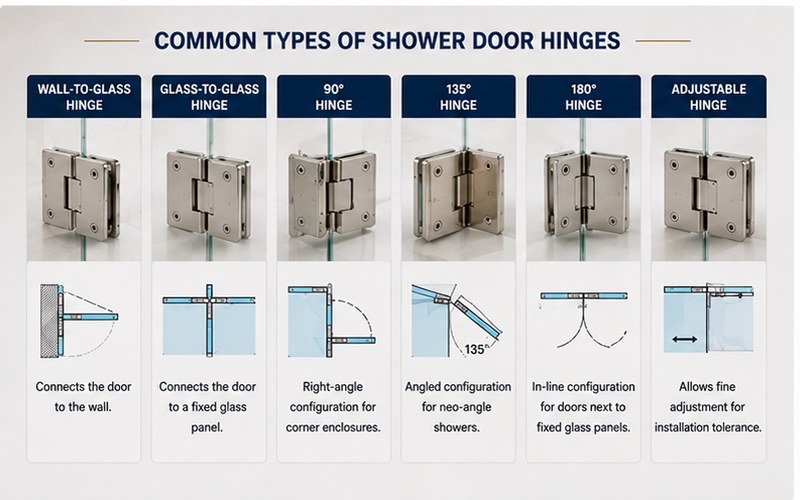 COMMON TYPES OF SHOWER DOOR HINGES

WALL-TO-GLASS HINGE

Connects the door to the wall.

GLASS-TO-GLASS HINGE

Connects the door to a fixed glass panel.

90° HINGE

Right-angle configuration for corner enclosures.

135° HINGE

135°

Angled configuration for neo-angle showers.

180° HINGE

In-line configuration for doors next to fixed glass panels.

ADJUSTABLE HINGE

Allows fine adjustment for installation tolerance.